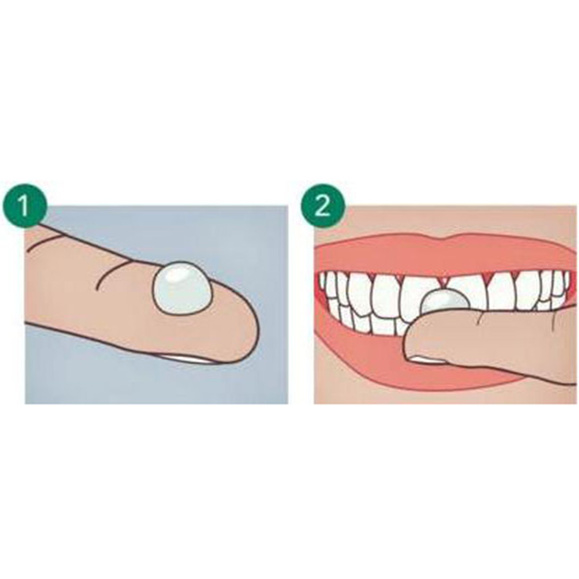 1

2